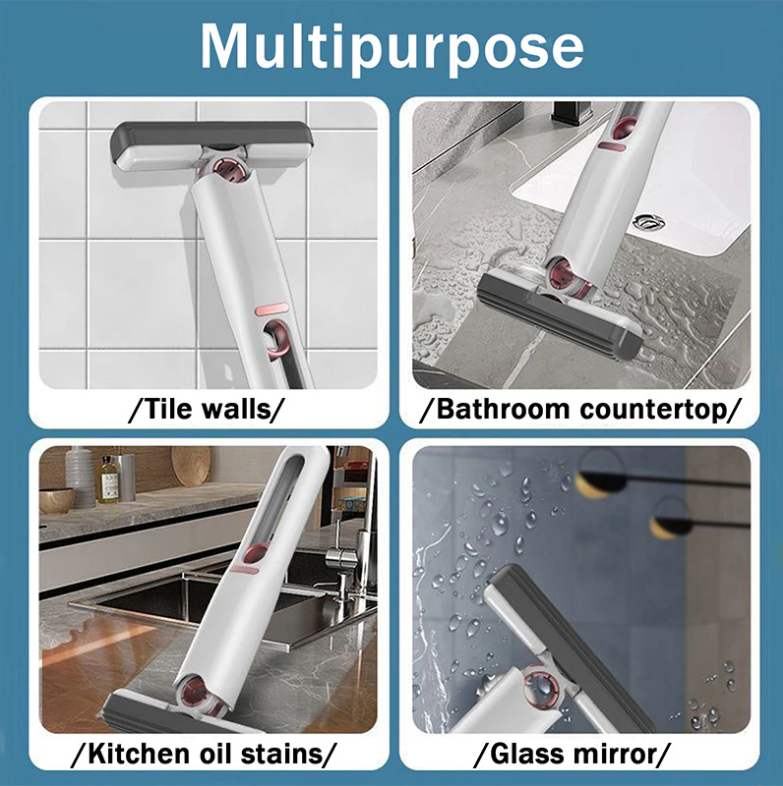 Multipurpose

/Tile walls/

/Bathroom countertop/

/Kitchen oil stains/

/Glass mirror/